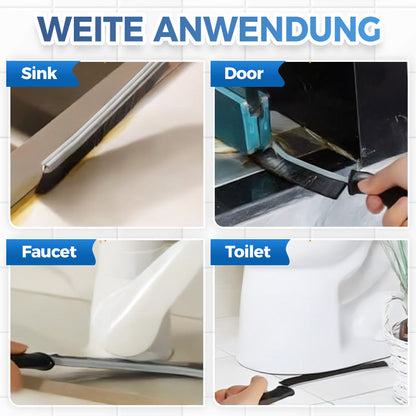 WEITE ANWENDUNG

Sink

Door

Faucet

Toilet