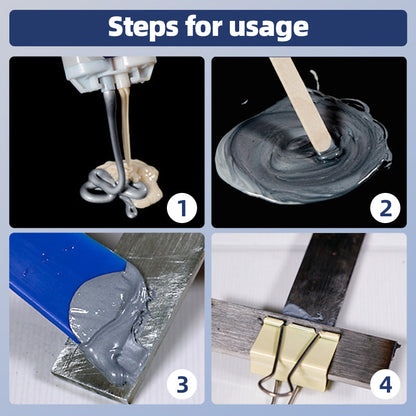 Steps for usage

1

2

3

4