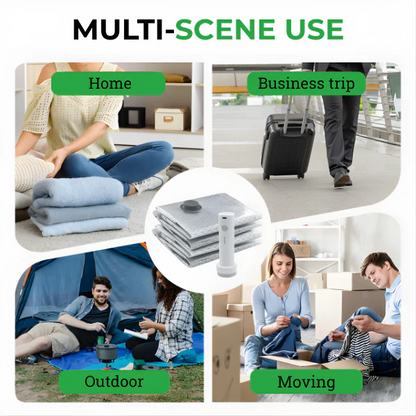 MULTI-SCENE USE

Home

Business trip

Outdoor

Moving