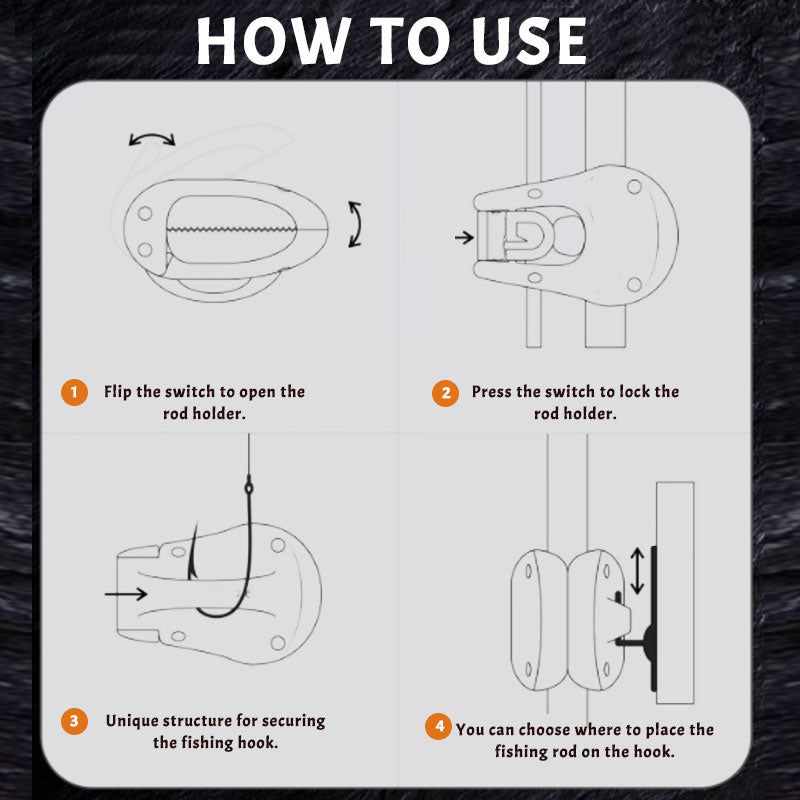 HOW TO USE

1 Flip the switch to open the rod holder.

2 Press the switch to lock the rod holder.

3 Unique structure for securing the fishing hook.

4 You can choose where to place the fishing rod on the hook.