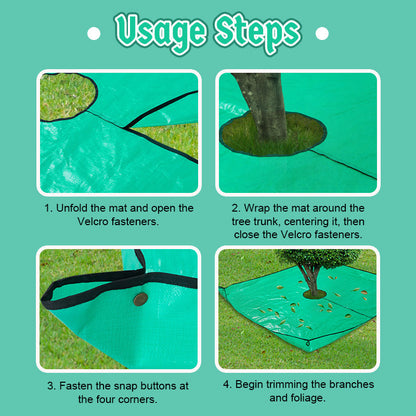 Usage Steps

1. Unfold the mat and open the Velcro fasteners.

2. Wrap the mat around the tree trunk, centering it, then close the Velcro fasteners.

3. Fasten the snap buttons at the four corners.

4. Begin trimming the branches and foliage.