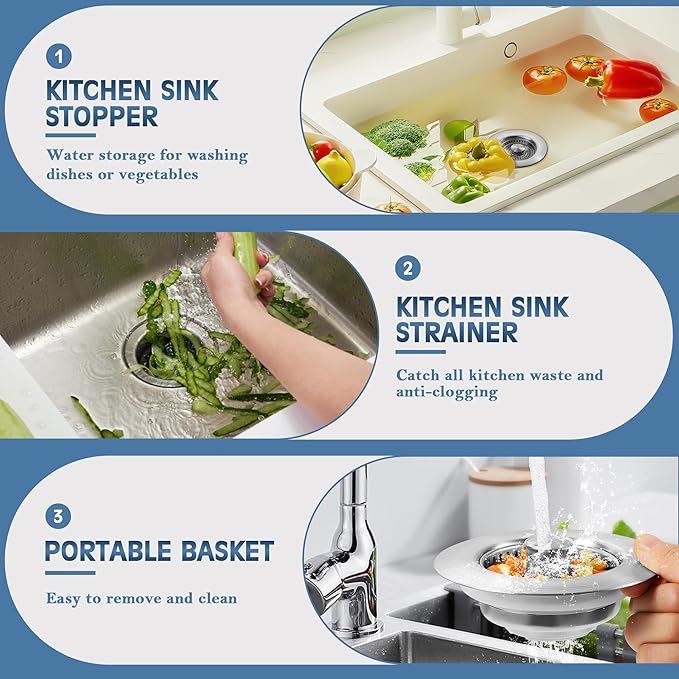 1

KITCHEN SINK STOPPER

Water storage for washing dishes or vegetables

2

KITCHEN SINK STRAINER

Catch all kitchen waste and anti-clogging

3

PORTABLE BASKET

Easy to remove and clean